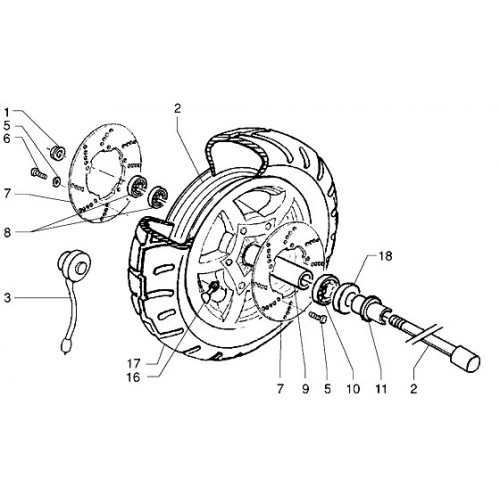 1
5
6
7
8
3
2
18
17
16
7
9
5
10
11
2